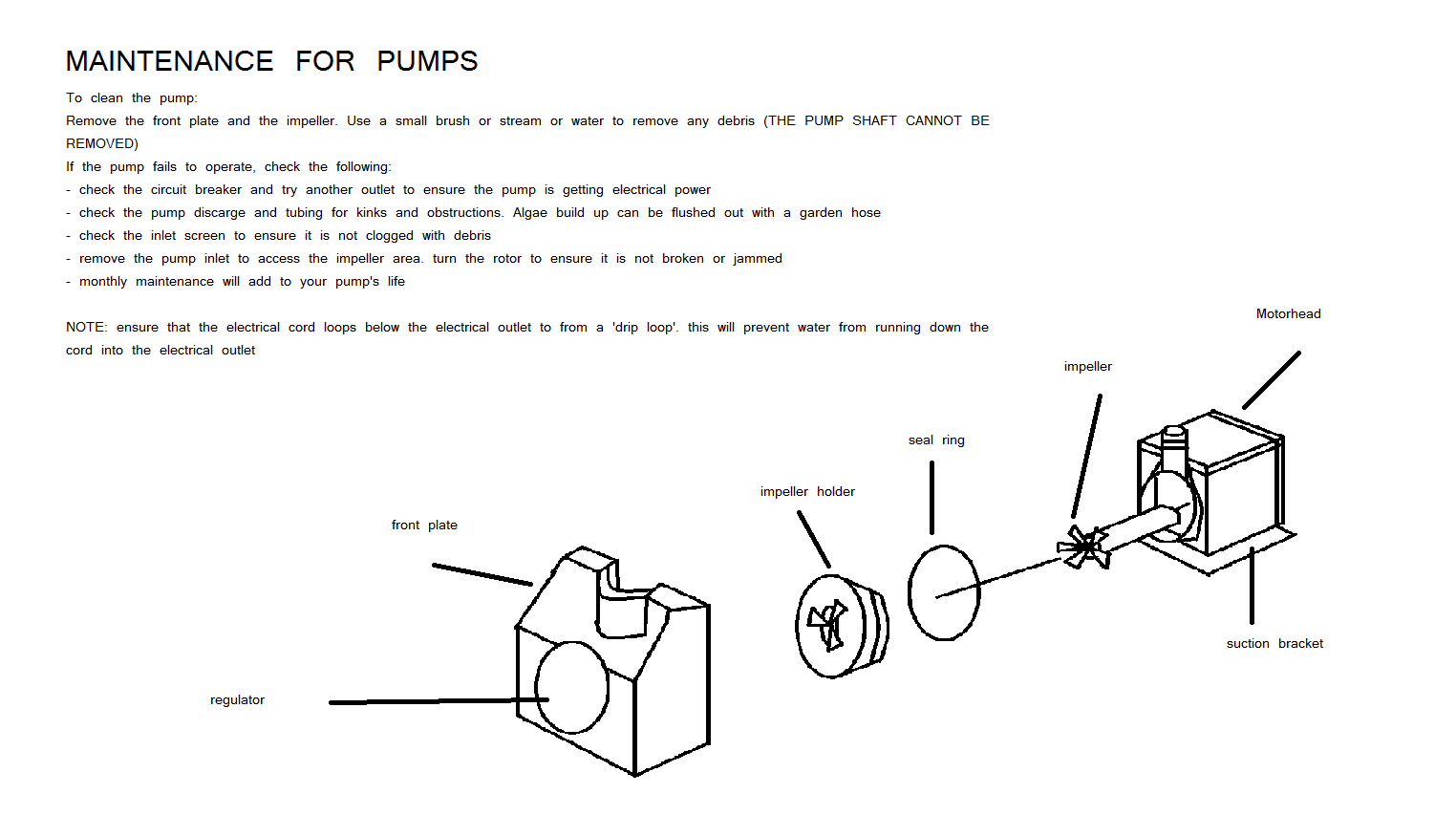 MAINTENANCE FOR PUMPS

To clean the pump:
Remove the front plate and the impeller. Use a small brush or stream or water to remove any debris (THE PUMP SHAFT CANNOT BE REMOVED)
If the pump fails to operate, check the following:
- check the circuit breaker and try another outlet to ensure the pump is getting electrical power
- check the pump discarge and tubing for kinks and obstructions. Algae build up can be flushed out with a garden hose
- check the inlet screen to ensure it is not clogged with debris
- remove the pump inlet to access the impeller area. turn the rotor to ensure it is not broken or jammed
- monthly maintenance will add to your pump's life

NOTE: ensure that the electrical cord loops below the electrical outlet to from a 'drip loop'. this will prevent water from running down the cord into the electrical outlet

Motorhead

impeller

seal ring

impeller holder

front plate

suction bracket

regulator